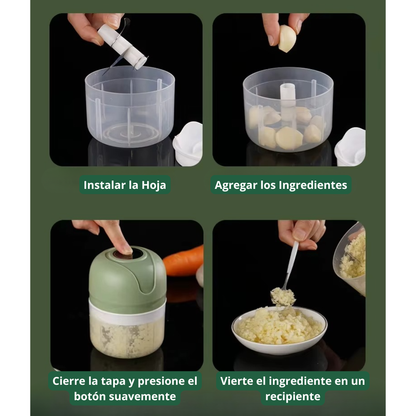 Instalar la Hoja

Agregar los Ingredientes

Cierre la tapa y presione el botón suavemente

Vierte el ingrediente en un recipiente