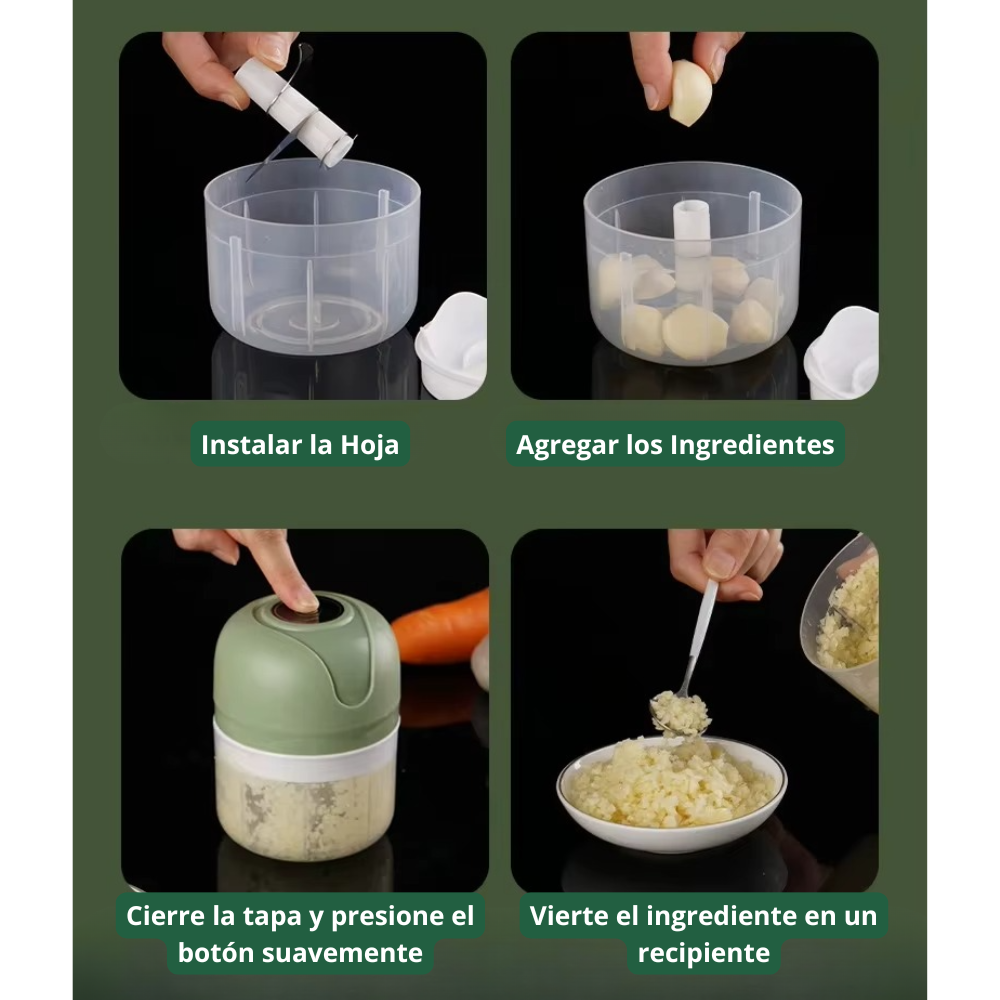 Instalar la Hoja

Agregar los Ingredientes

Cierre la tapa y presione el botón suavemente

Vierte el ingrediente en un recipiente