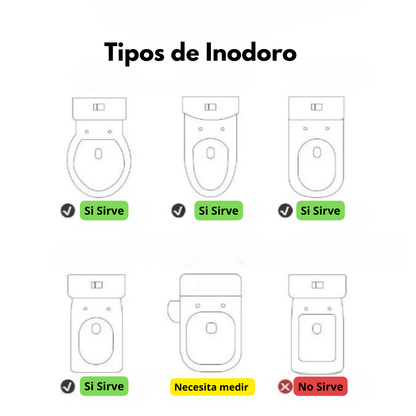 Tipos de Inodoro

Si Sirve

Si Sirve

Si Sirve

Si Sirve

Necesita medir

No Sirve