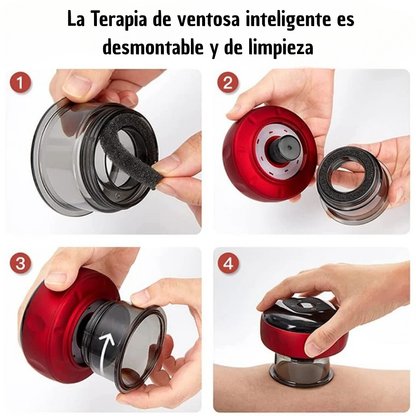 La Terapia de ventosa inteligente es desmontable y de limpieza

1

2

3

4