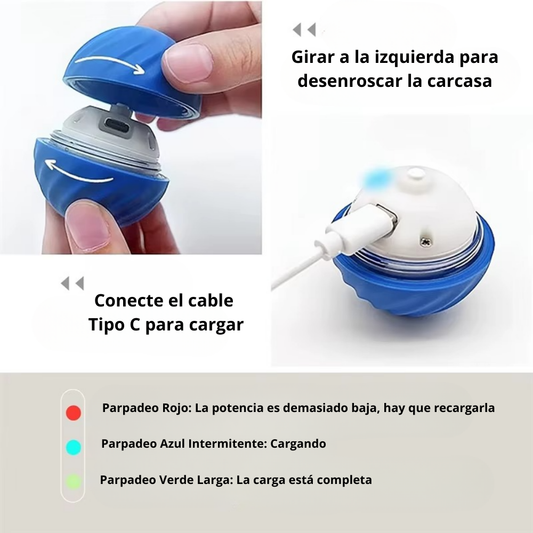 Girar a la izquierda para desenroscar la carcasa

Conecte el cable Tipo C para cargar

Parpadeo Rojo: La potencia es demasiado baja, hay que recargarla

Parpadeo Azul Intermitente: Cargando

Parpadeo Verde Larga: La carga está completa