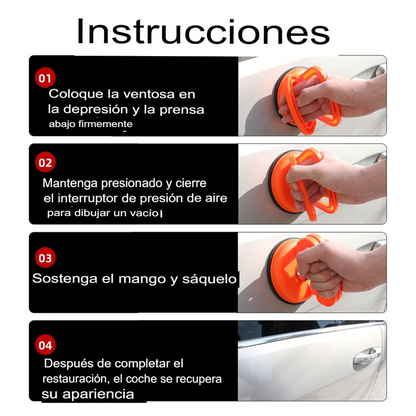 Instrucciones

01
Coloque la ventosa en la depresión y la prensa abajo firmemente

02
Mantenga presionado y cierre el interruptor de presión de aire para dibujar un vacío

03
Sostenga el mango y sáquelo

04
Después de completar el restauración, el coche se recupera su apariencia